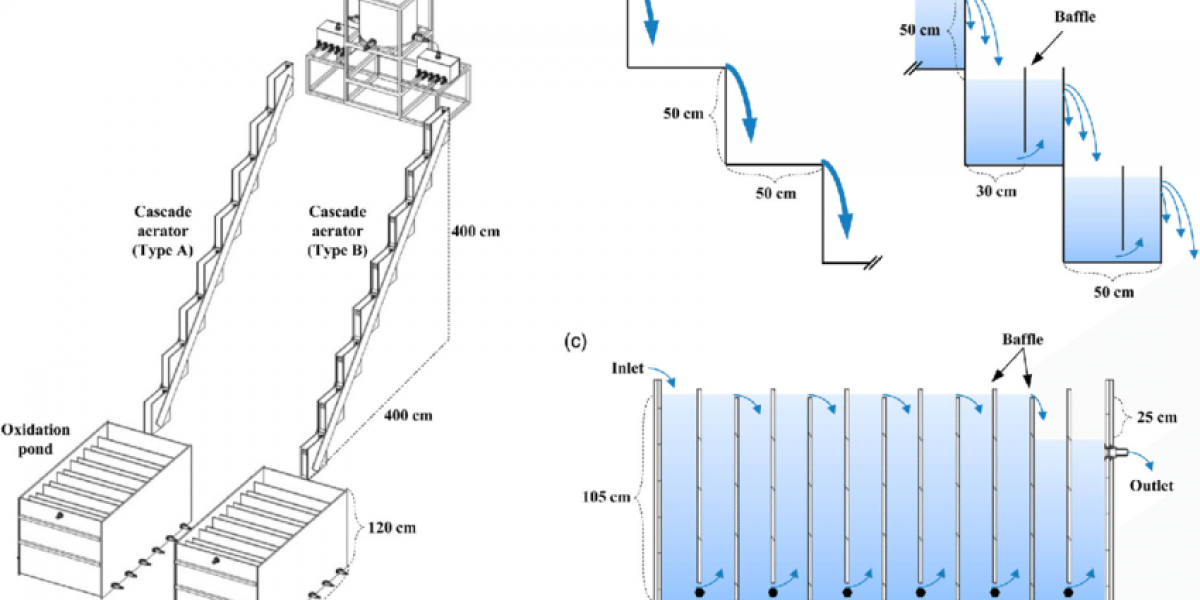 Cascade aerator (Type A)

Cascade aerator (Type B)

400 cm

400 cm

Oxidation pond

120 cm

50 cm

50 cm

50 cm

Baffle

30 cm

50 cm

(c)

Inlet

Baffle

25 cm

Outlet

105 cm